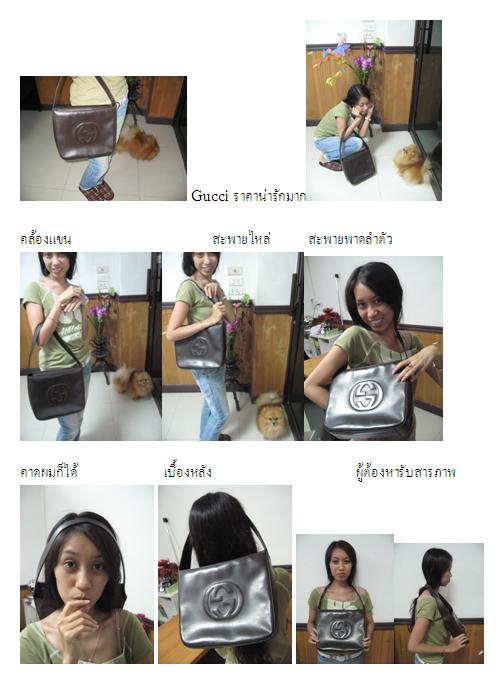 Gucci ราคาน่ารักมาก

คล้องแขน

สะพายไหล่

สะพายพาดลำตัว

คาดผมก็ได้

เบื้องหลัง

ผู้ต้องหารับสารภาพ